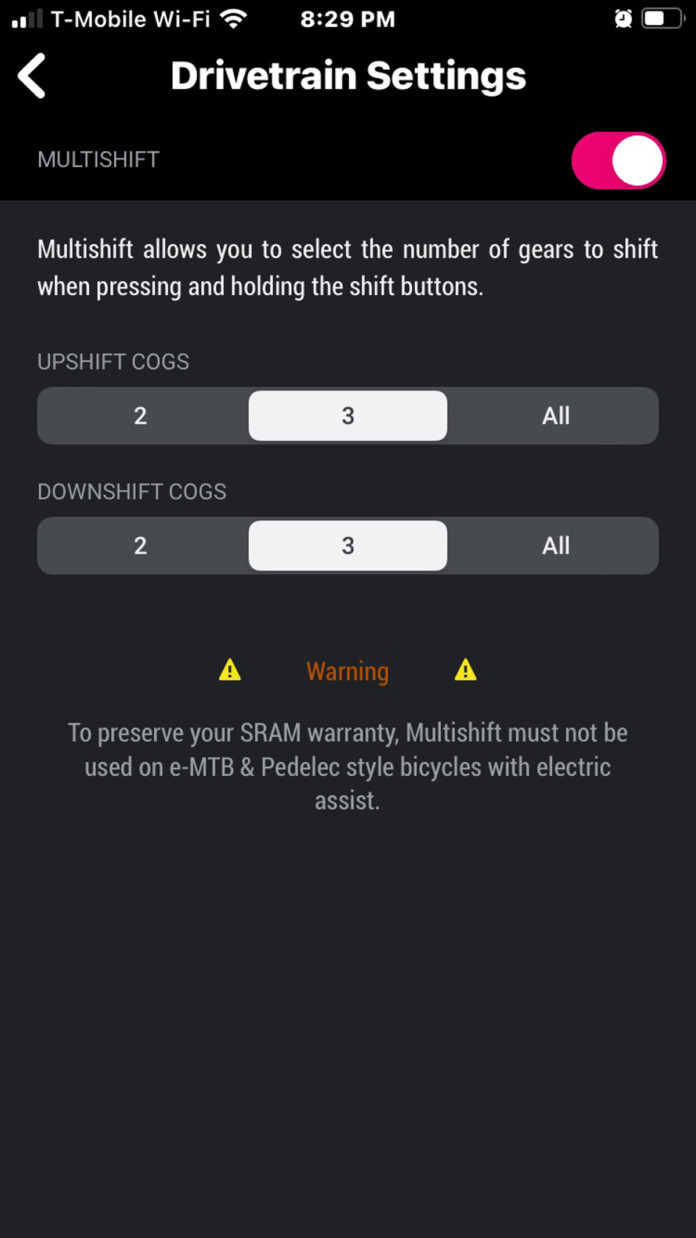 T-Mobile Wi-Fi 8:29 PM

Drivetrain Settings

MULTISHIFT

Multishift allows you to select the number of gears to shift when pressing and holding the shift buttons.

UPSHIFT COGS

2 3 All

DOWNSHIFT COGS

2 3 All

Warning

To preserve your SRAM warranty, Multishift must not be used on e-MTB & Pedelec style bicycles with electric assist.