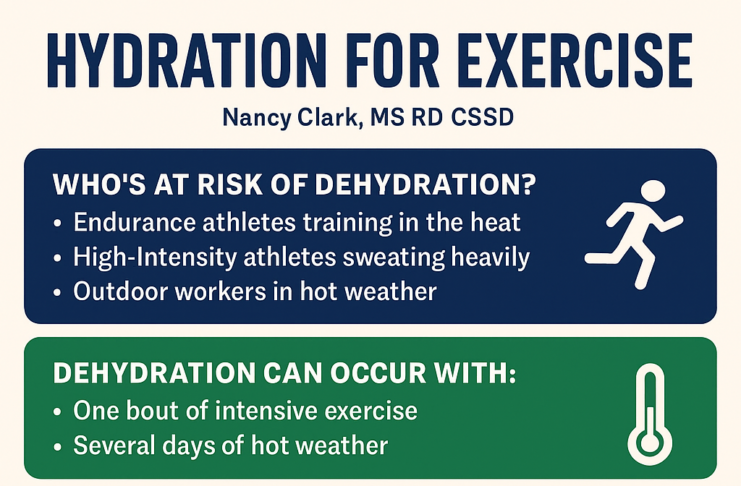 HYDRATION FOR EXERCISE

Nancy Clark, MS RD CSSD

WHO'S AT RISK OF DEHYDRATION?
• Endurance athletes training in the heat
• High-Intensity athletes sweating heavily
• Outdoor workers in hot weather

DEHYDRATION CAN OCCUR WITH:
• One bout of intensive exercise
• Several days of hot weather